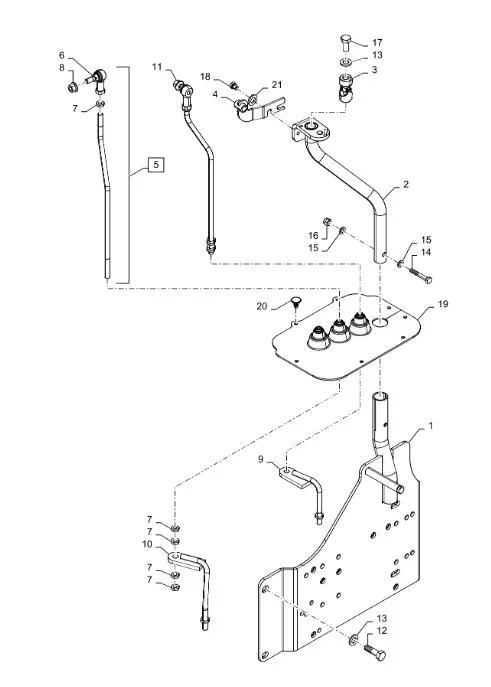 6
8
7
5
11
18
21
4
17
13
3
2
16
15
15
14
20
19
1
9
7
7
10
7
7
13
12